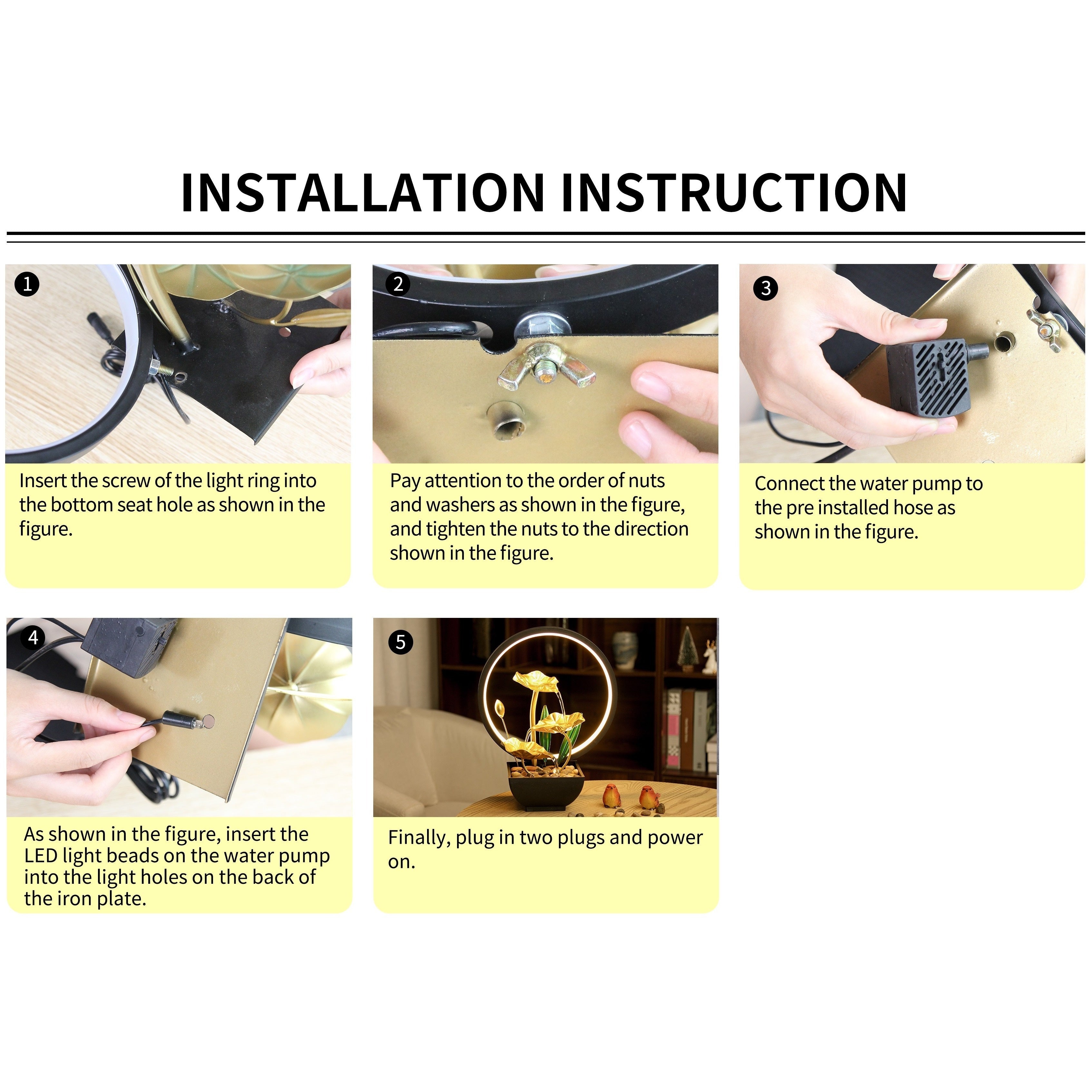 INSTALLATION INSTRUCTION

1

Insert the screw of the light ring into the bottom seat hole as shown in the figure.

2

Pay attention to the order of nuts and washers as shown in the figure, and tighten the nuts to the direction shown in the figure.

3

Connect the water pump to the pre installed hose as shown in the figure.

4

As shown in the figure, insert the LED light beads on the water pump into the light holes on the back of the iron plate.

5

Finally, plug in two plugs and power on.